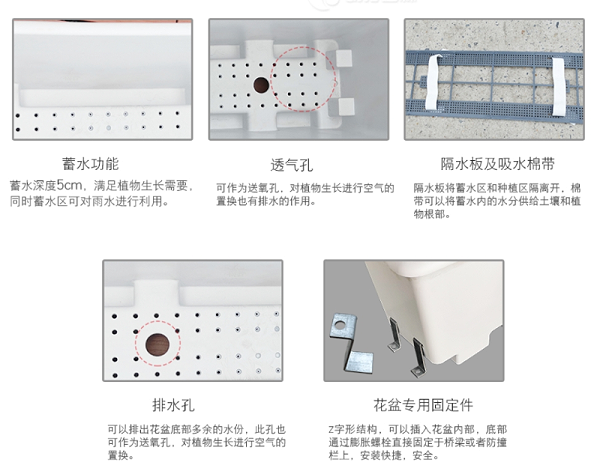 蓄水功能

蓄水深度5cm，满足植物生长需要，同时蓄水区可对雨水进行利用。

透气孔

可作为送氧孔，对植物生长进行空气的置换也有排水的作用。

隔水板及吸水棉带

隔水板将蓄水区和种植区隔离开，棉带可以将蓄水内的水分供给土壤和植物根部。

排水孔

可以排出花盆底部多余的水份，此孔也可作为送氧孔，对植物生长进行空气的置换。

花盆专用固定件

Z字形结构，可以插入花盆内部，底部通过膨胀螺栓直接固定于桥梁或者防撞栏上，安装快捷，安全。